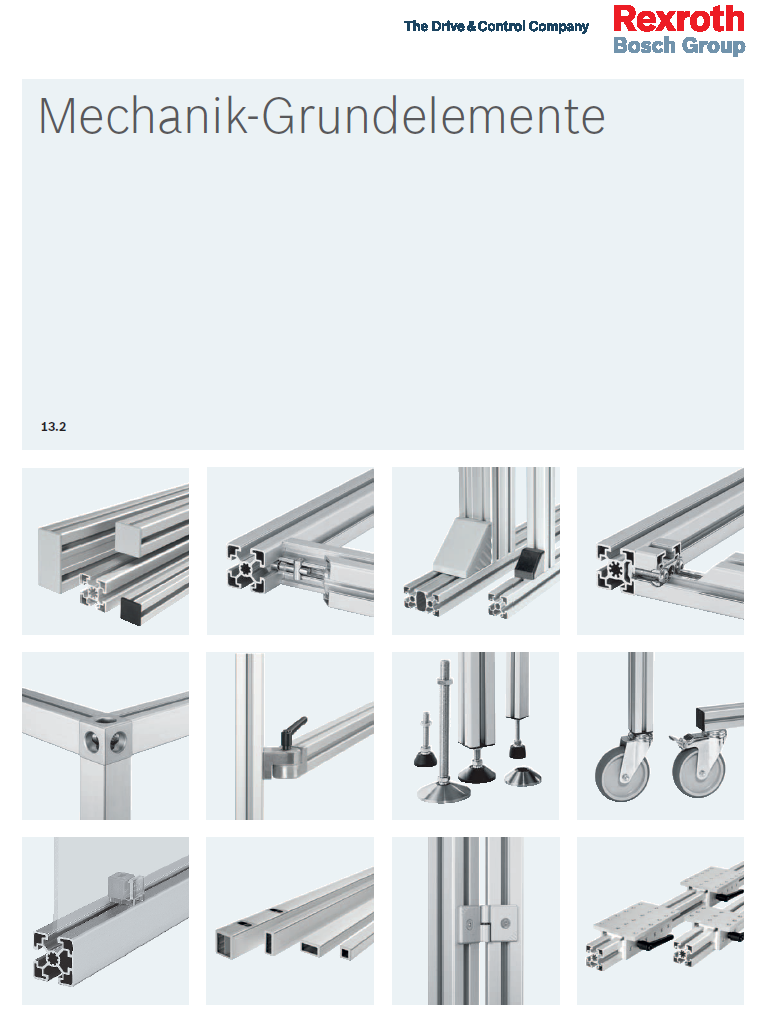 The Drive & Control Company

Rexroth
Bosch Group

Mechanik-Grundelemente

13.2